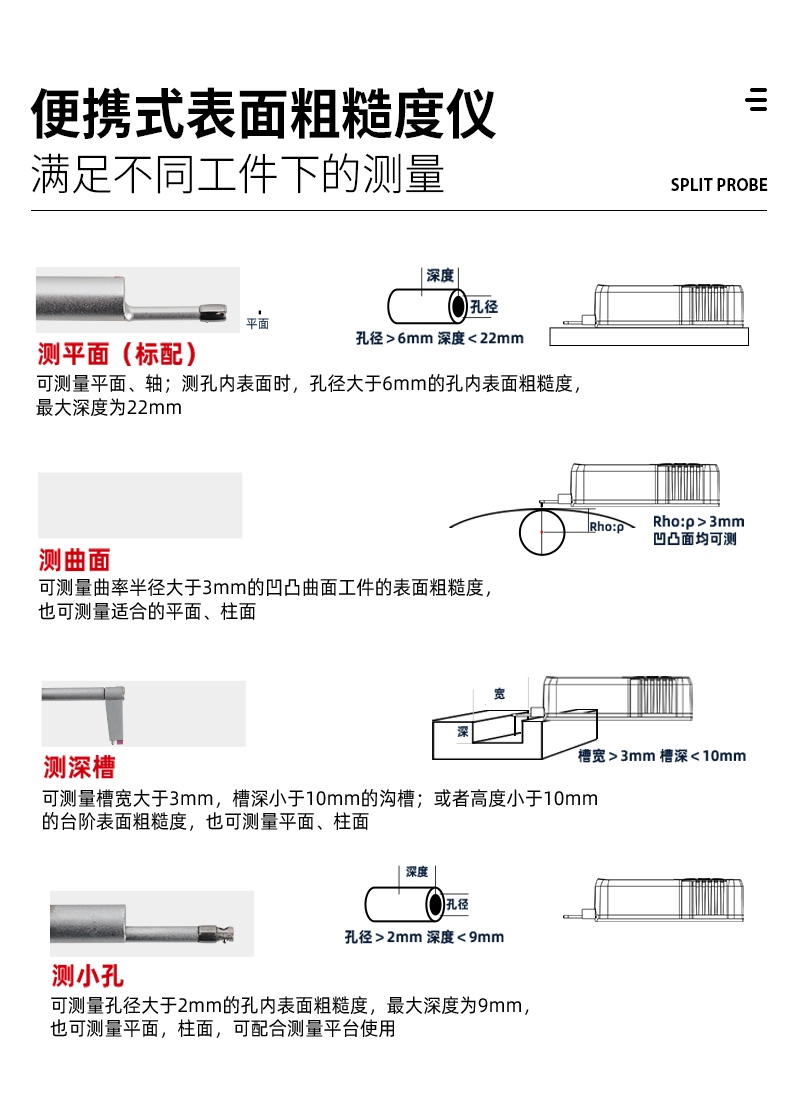 便携式表面粗糙度仪

满足不同工件下的测量

SPLIT PROBE

平面

深度

孔径

孔径＞6mm 深度＜22mm

测平面（标配）

可测量平面、轴；测孔内表面时，孔径大于6mm的孔内表面粗糙度，最大深度为22mm

Rho:ρ

Rho:ρ＞3mm
凹凸面均可测

测曲面

可测量曲率半径大于3mm的凹凸曲面工件的表面粗糙度，也可测量适合的平面、柱面

宽

深

槽宽＞3mm 槽深＜10mm

测深槽

可测量槽宽大于3mm，槽深小于10mm的沟槽；或者高度小于10mm的台阶表面粗糙度，也可测量平面、柱面

深度

孔径

孔径＞2mm 深度＜9mm

测小孔

可测量孔径大于2mm的孔内表面粗糙度，最大深度为9mm，也可测量平面，柱面，可配合测量平台使用